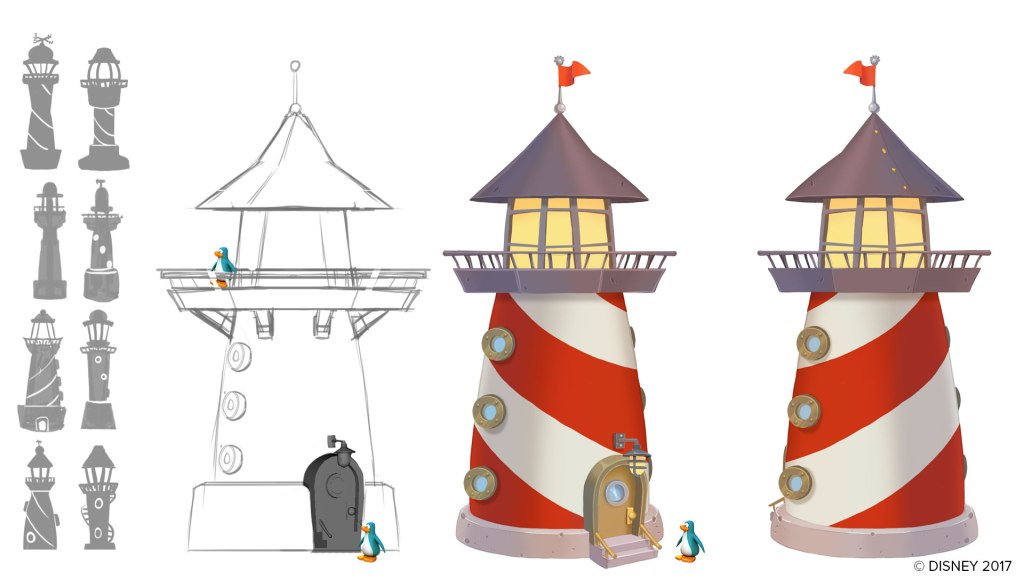 © DISNEY 2017